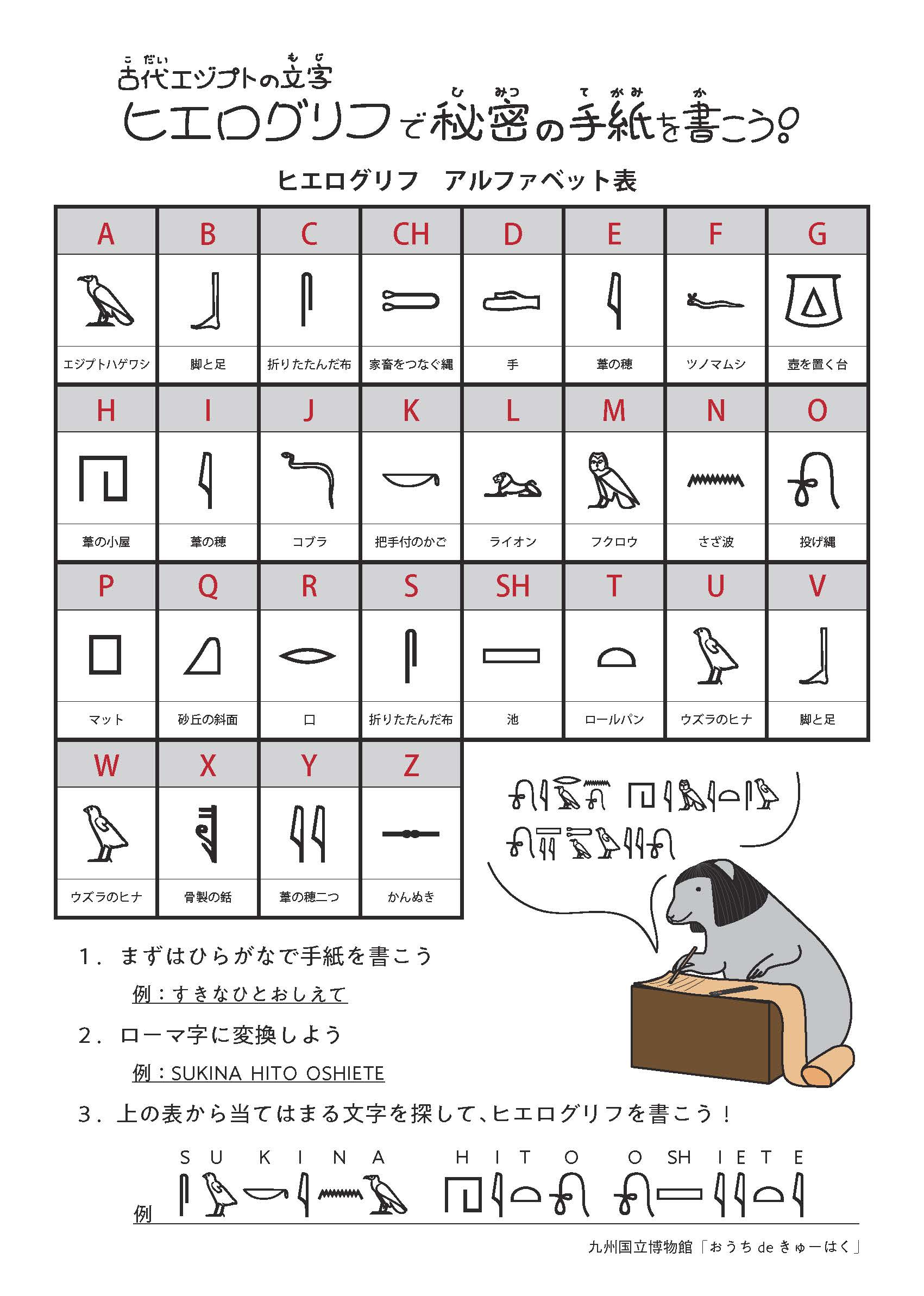 古代エジプトの文字
ヒエログリフで秘密の手紙を書こう!

ヒエログリフ　アルファベット表

| A | B | C | CH | D | E | F | G |
|---|---|---|---|---|---|---|---|
| エジプトハゲワシ | 脚と足 | 折りたたんだ布 | 家畜をつなぐ縄 | 手 | 葦の穂 | ツノマムシ | 壺を置く台 |
| H | I | J | K | L | M | N | O |
| 葦の小屋 | 葦の穂 | コブラ | 把手付のかご | ライオン | フクロウ | さざ波 | 投げ縄 |
| P | Q | R | S | SH | T | U | V |
| マット | 砂丘の斜面 | 口 | 折りたたんだ布 | 池 | ロールパン | ウズラのヒナ | 脚と足 |
| W | X | Y | Z | | | | |
| ウズラのヒナ | 骨製の銛 | 葦の穂二つ | かんぬき | | | | |

1. まずはひらがなで手紙を書こう
例：すきなひとおしえて

2. ローマ字に変換しよう
例：SUKINA HITO OSHIETE

3. 上の表から当てはまる文字を探して、ヒエログリフを書こう！

S U K I N A　H I T O　O SH I E T E
例

九州国立博物館「おうち de きゅーはく」