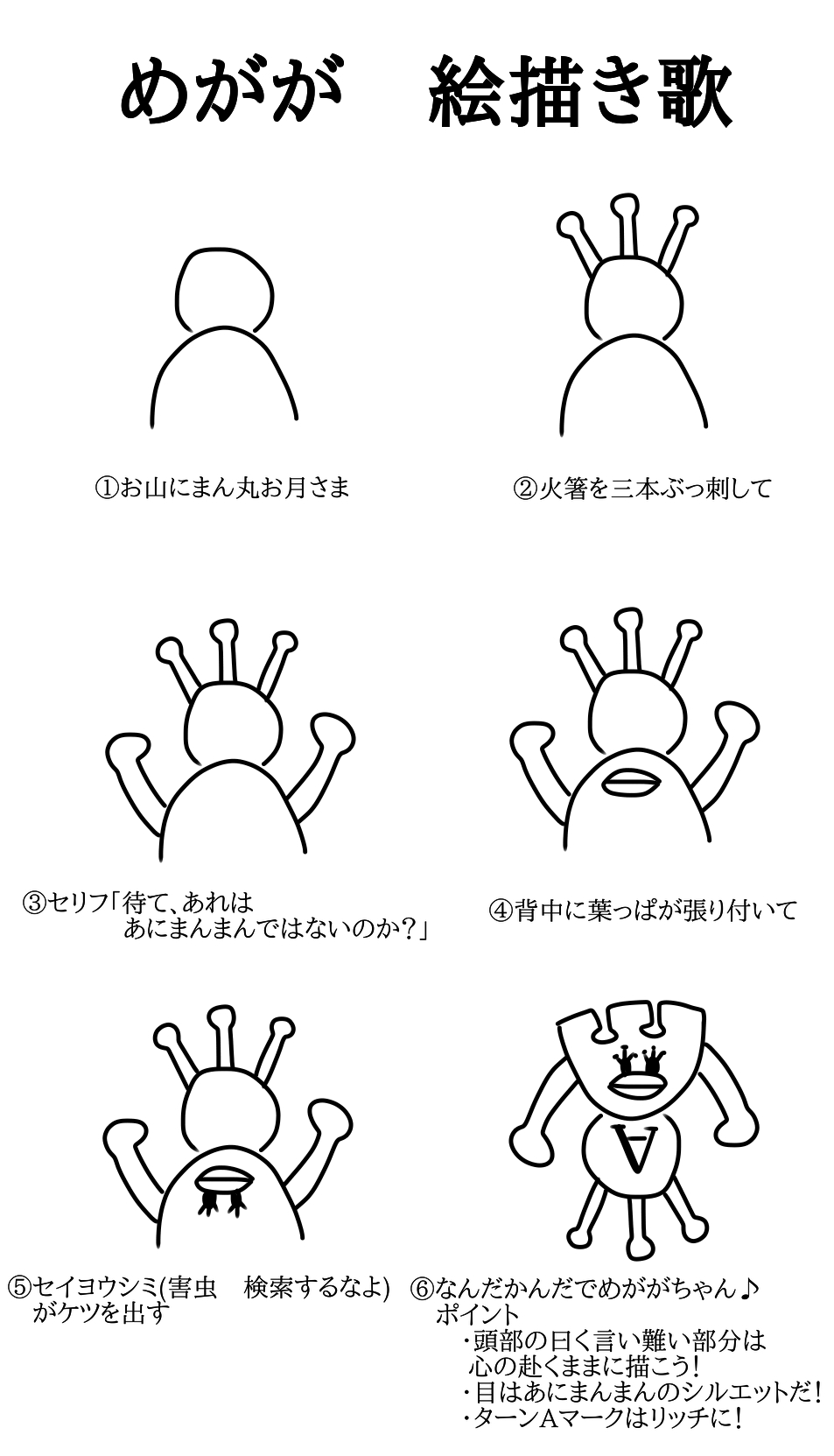 めがが　絵描き歌

①お山にまん丸お月さま

②火箸を三本ぶっ刺して

③セリフ「待て、あれは
あにまんまんではないのか？」

④背中に葉っぱが張り付いて

⑤セイヨウシミ(害虫　検索するなよ)
がケツを出す

⑥なんだかんだでめががちゃん♪
ポイント
・頭部の曰く言い難い部分は
心の赴くままに描こう!
・目はあにまんまんのシルエットだ!
・ターンAマークはリッチに!

A