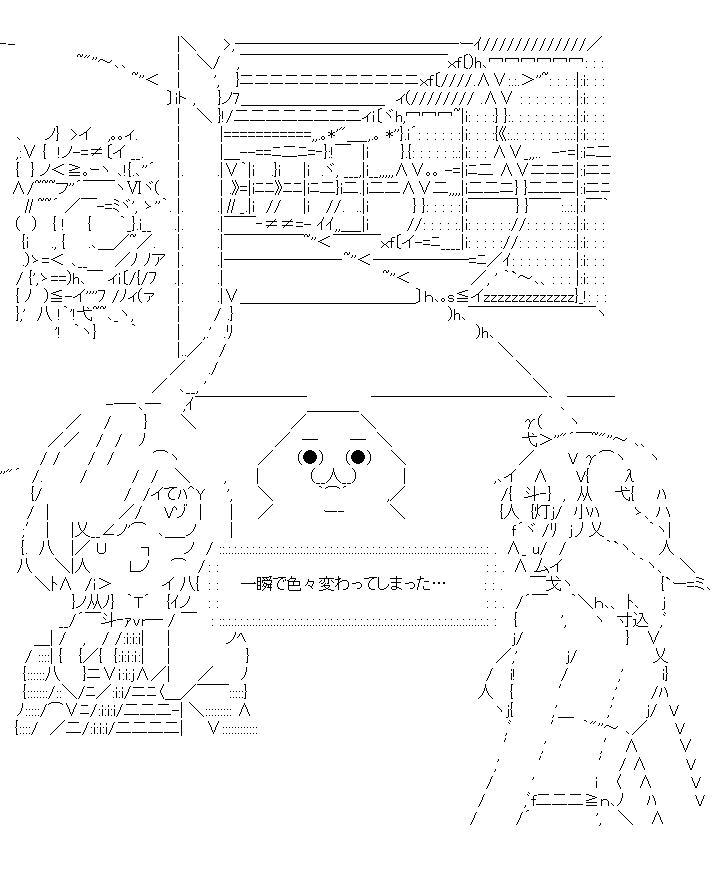 一瞬で色々変わってしまった…