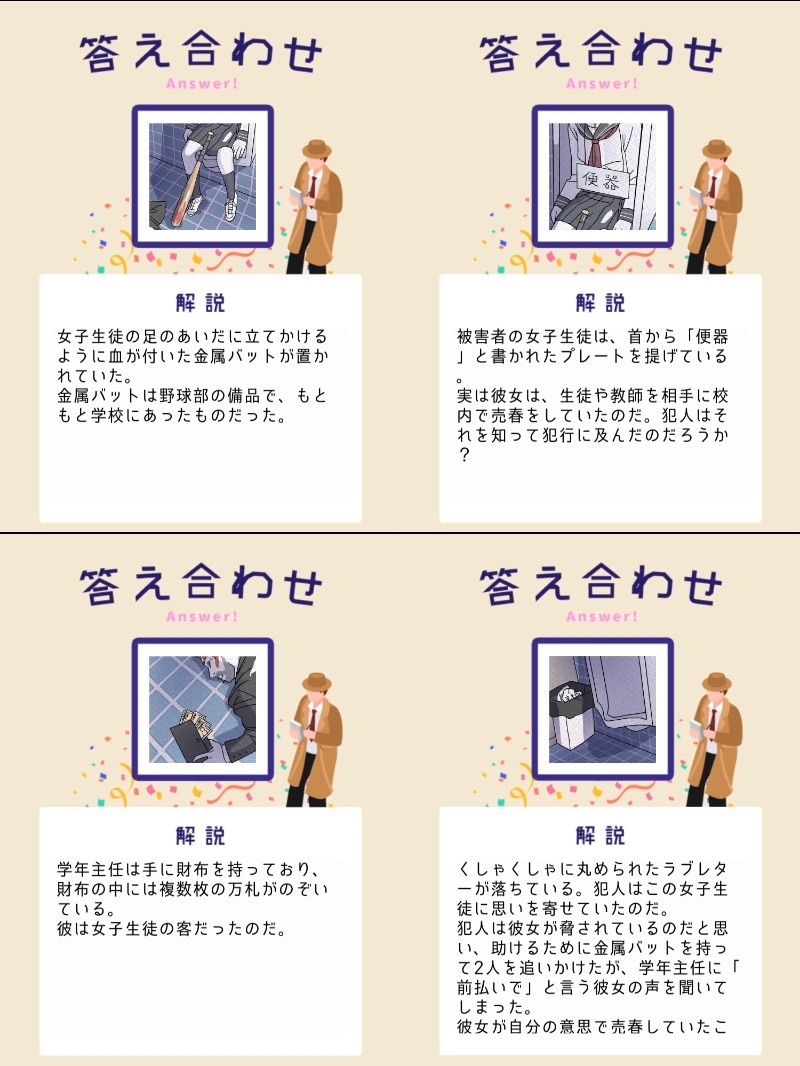 答え合わせ
Answer!

解説
女子生徒の足のあいだに立てかけるように血が付いた金属バットが置かれていた。
金属バットは野球部の備品で、もともと学校にあったものだった。

答え合わせ
Answer!

便器

解説
被害者の女子生徒は、首から「便器」と書かれたプレートを提げている。
実は彼女は、生徒や教師を相手に校内で売春をしていたのだ。犯人はそれを知って犯行に及んだのだろうか？

答え合わせ
Answer!

解説
学年主任は手に財布を持っており、財布の中には複数枚の万札がのぞいている。
彼は女子生徒の客だったのだ。

答え合わせ
Answer!

解説
くしゃくしゃに丸められたラブレターが落ちている。犯人はこの女子生徒に思いを寄せていたのだ。
犯人は彼女が脅されているのだと思い、助けるために金属バットを持って2人を追いかけたが、学年主任に「前払いで」と言う彼女の声を聞いてしまった。
彼女が自分の意思で売春していたこ