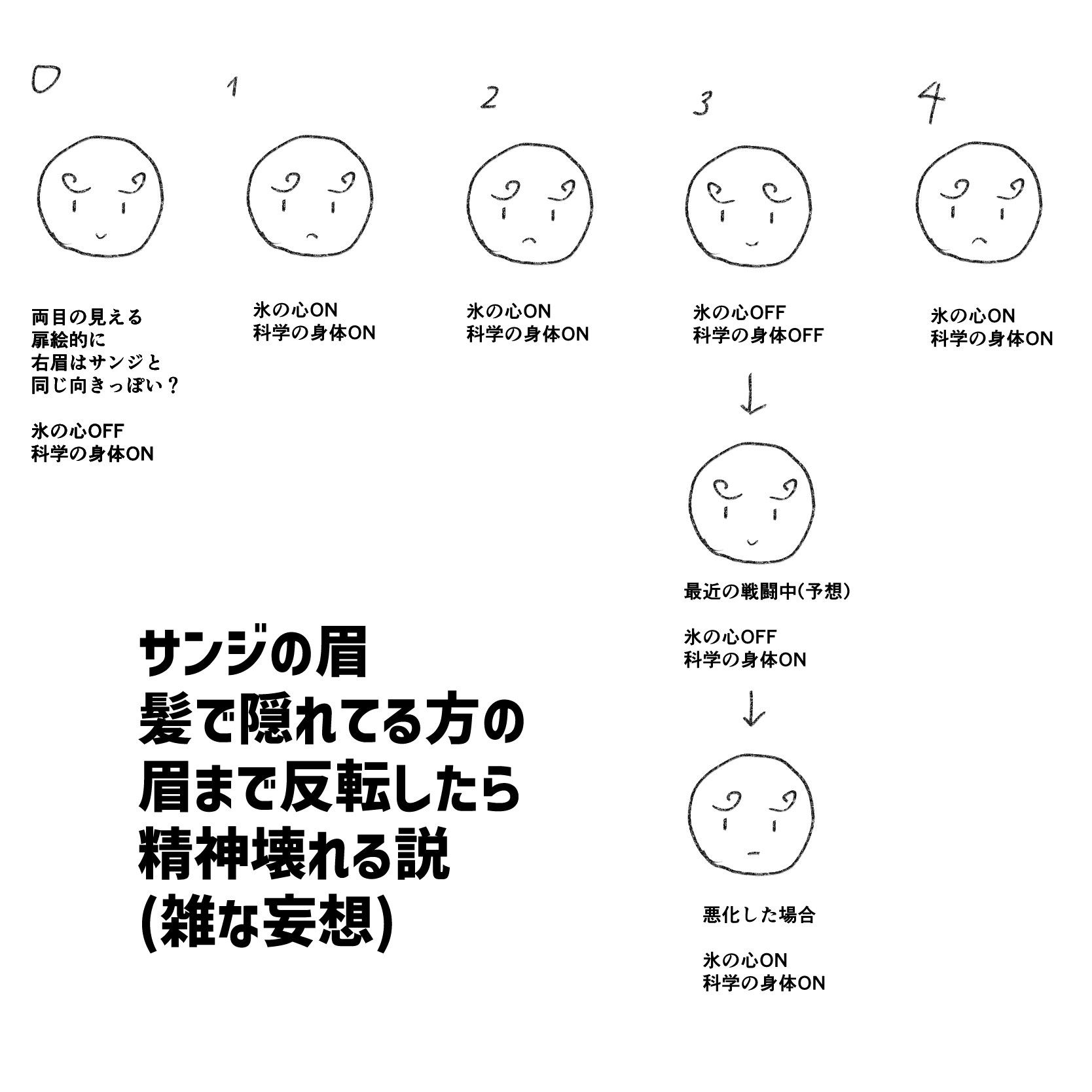 0

両目の見える
扉絵的に
右眉はサンジと
同じ向きっぽい？

氷の心OFF
科学の身体ON

1

氷の心ON
科学の身体ON

2

氷の心ON
科学の身体ON

3

氷の心OFF
科学の身体OFF

↓

最近の戦闘中(予想)

氷の心OFF
科学の身体ON

↓

悪化した場合

氷の心ON
科学の身体ON

4

氷の心ON
科学の身体ON

サンジの眉
髪で隠れてる方の
眉まで反転したら
精神壊れる説
(雑な妄想)