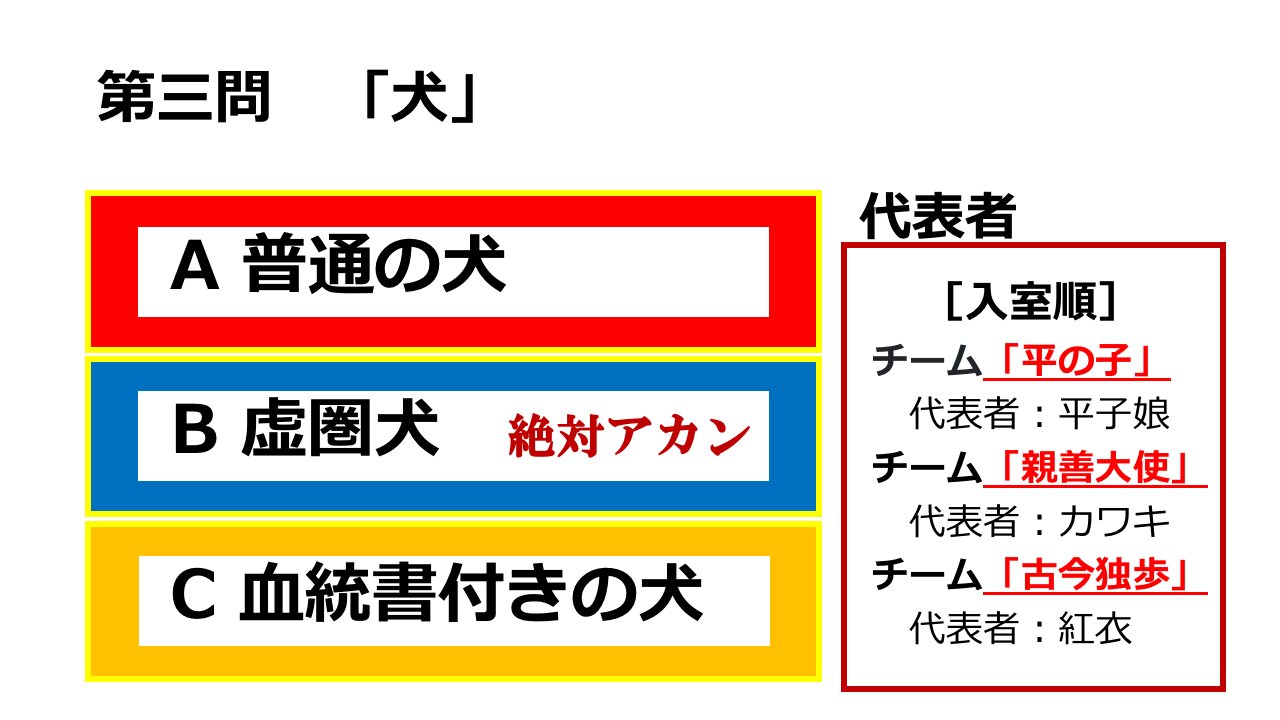 第三問 「犬」

A 普通の犬

B 虚圏犬 絶対アカン

C 血統書付きの犬

代表者

[入室順]
チーム「平の子」
代表者：平子娘
チーム「親善大使」
代表者：カワキ
チーム「古今独歩」
代表者：紅衣