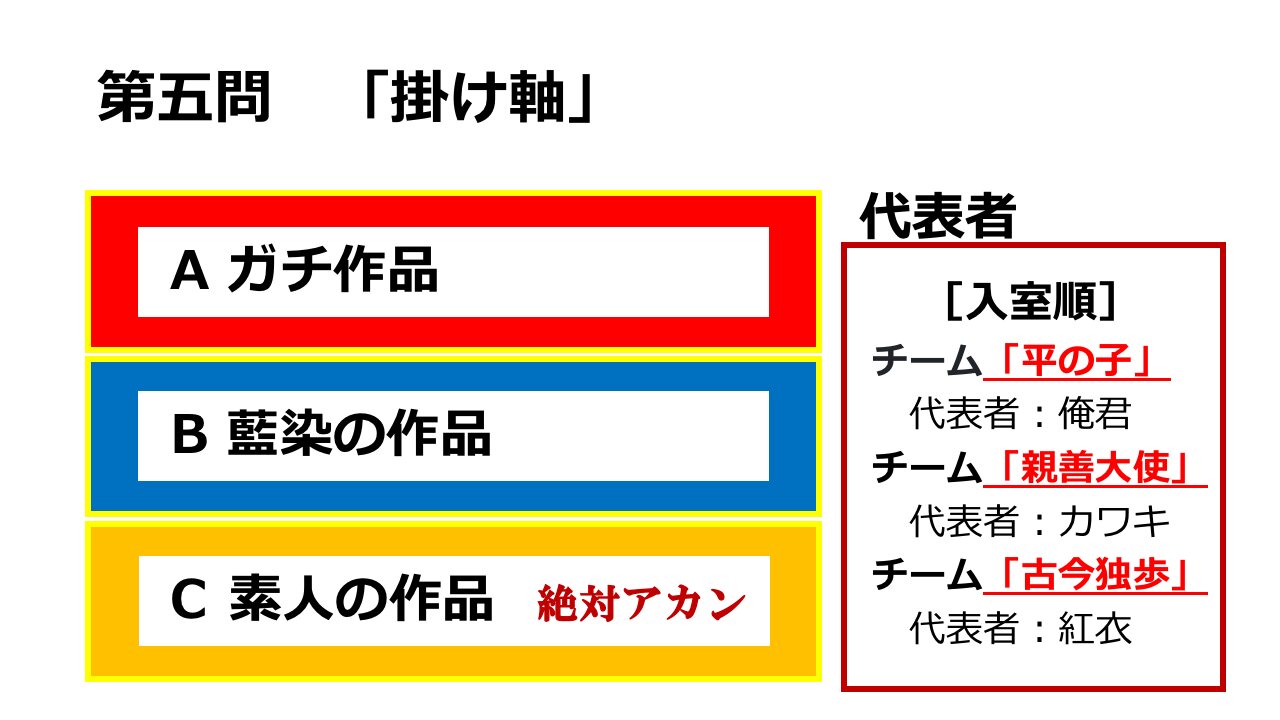 第五問　「掛け軸」

A ガチ作品

B 藍染の作品

C 素人の作品 絶対アカン

代表者

[入室順]
チーム「平の子」
代表者：俺君
チーム「親善大使」
代表者：カワキ
チーム「古今独歩」
代表者：紅衣