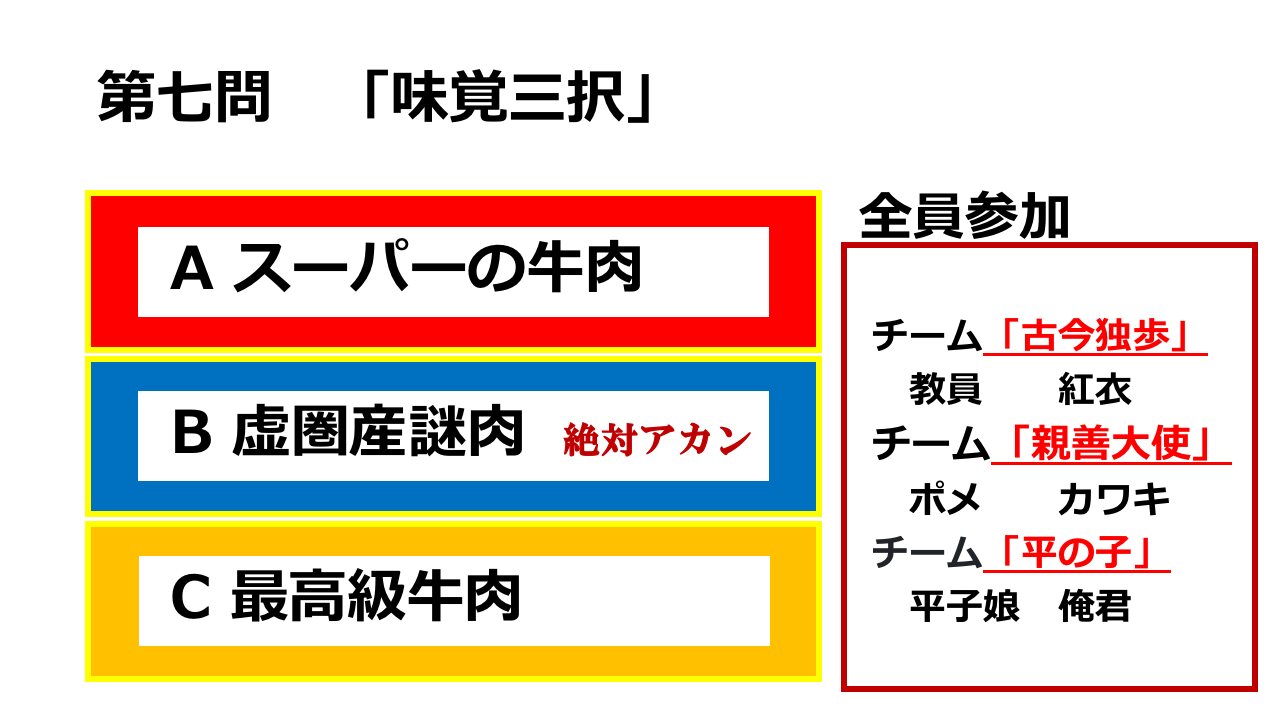 第七問 「味覚三択」

A スーパーの牛肉

B 虚圏産謎肉 絶対アカン

C 最高級牛肉

全員参加

チーム「古今独歩」
教員 紅衣
チーム「親善大使」
ポメ カワキ
チーム「平の子」
平子娘 俺君