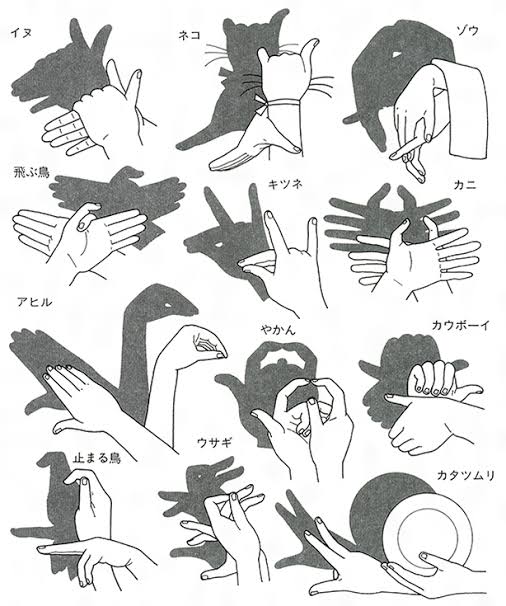 イヌ

ネコ

ゾウ

飛ぶ鳥

キツネ

カニ

アヒル

やかん

カウボーイ

止まる鳥

ウサギ

カタツムリ