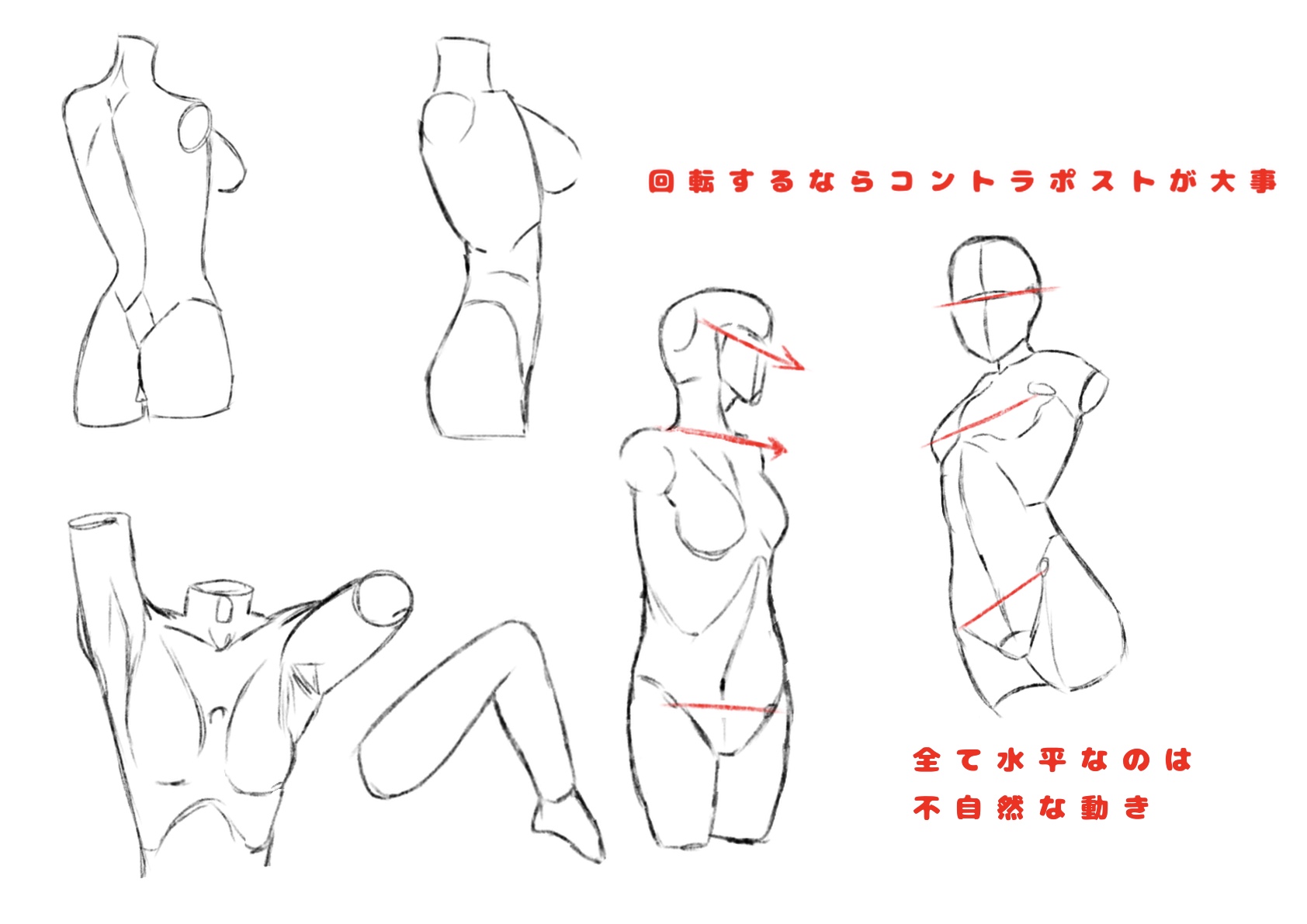 回転するならコントラポストが大事

全て水平なのは
不自然な動き