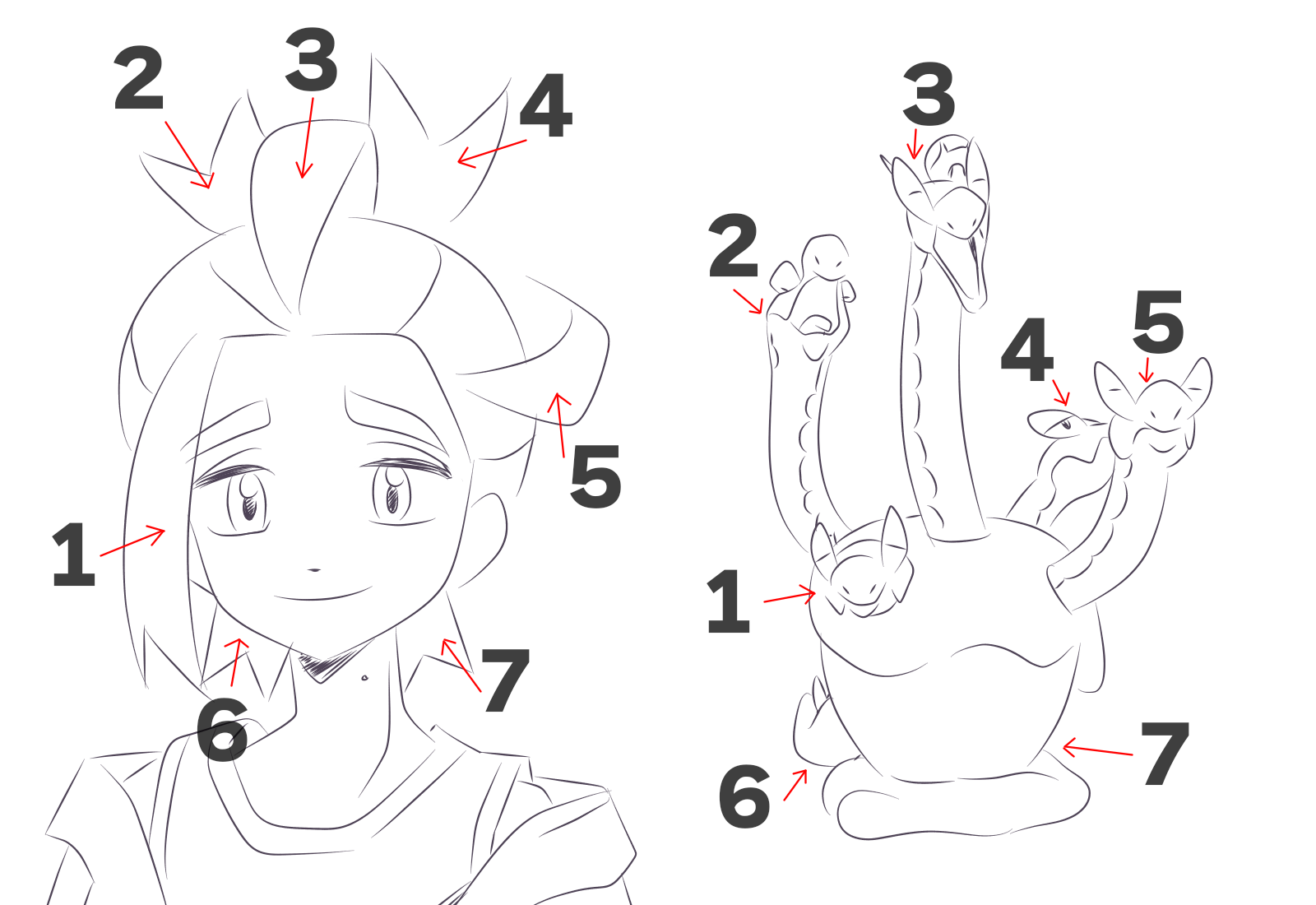 2
3
4
5
1
6
7

3
2
4
5
1
6
7