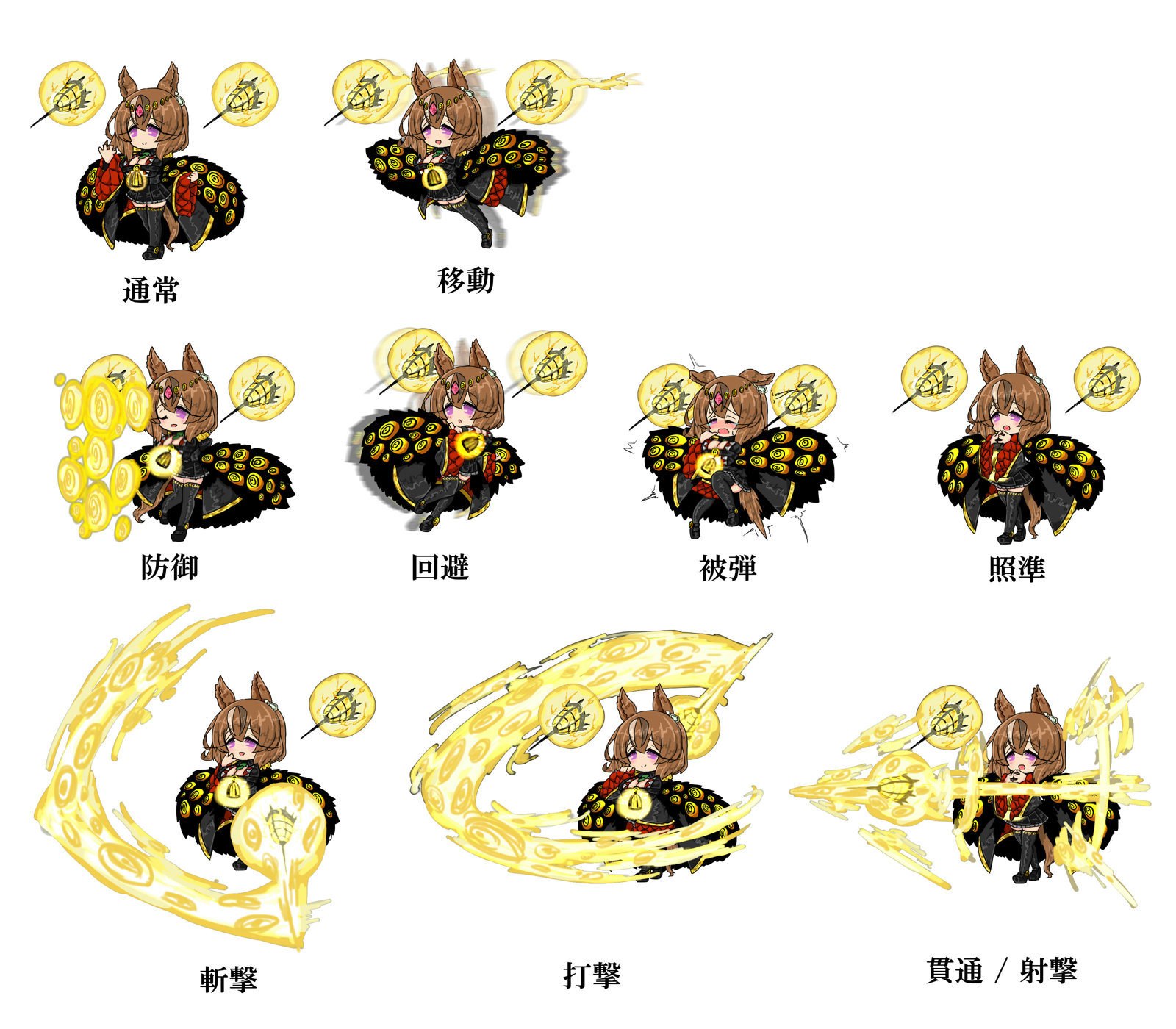 通常

移動

防御

回避

被弾

照準

斬撃

打撃

貫通 / 射撃