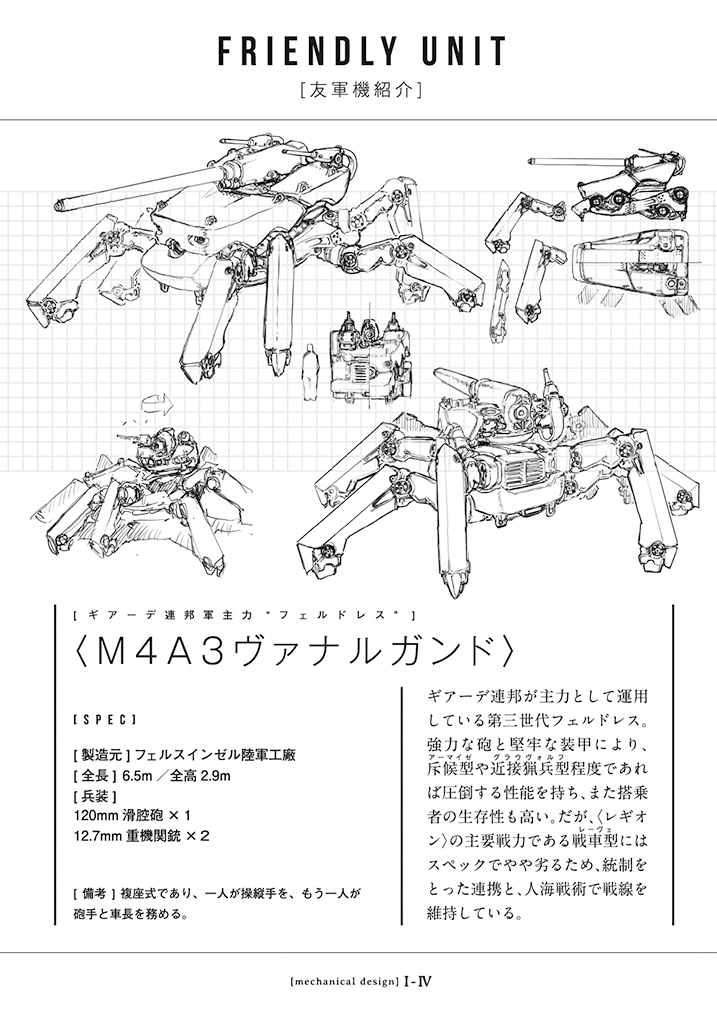 FRIENDLY UNIT

[友軍機紹介]

[ギアーデ連邦軍主力"フェルドレス"]

〈M4A3ヴァナルガンド〉

[SPEC]

[製造元] フェルスインゼル陸軍工廠
[全長] 6.5m ／全高 2.9m
[兵装]
120mm 滑腔砲 ×1
12.7mm 重機関銃 ×2

[備考] 複座式であり、一人が操縦手を、もう一人が砲手と車長を務める。

ギアーデ連邦が主力として運用している第三世代フェルドレス。強力な砲と堅牢な装甲により、斥候型（アーマイゼ）や近接猟兵型（グラウヴォルフ）程度であれば圧倒する性能を持ち、また搭乗者の生存性も高い。だが、〈レギオン〉の主要戦力である戦車型（レーヴェ）にはスペックでやや劣るため、統制をとった連携と、人海戦術で戦線を維持している。

[mechanical design] I-IV