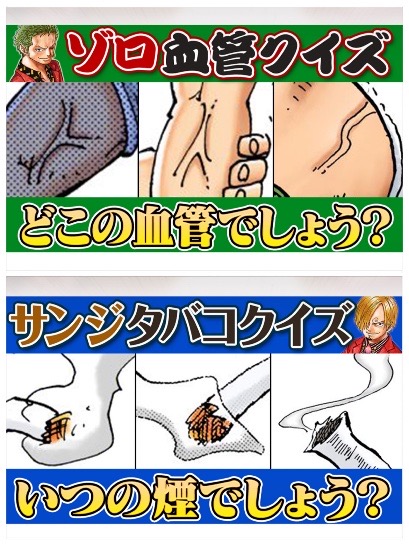 ゾロ血管クイズ

どこの血管でしょう?

サンジタバコクイズ

いつの煙でしょう?