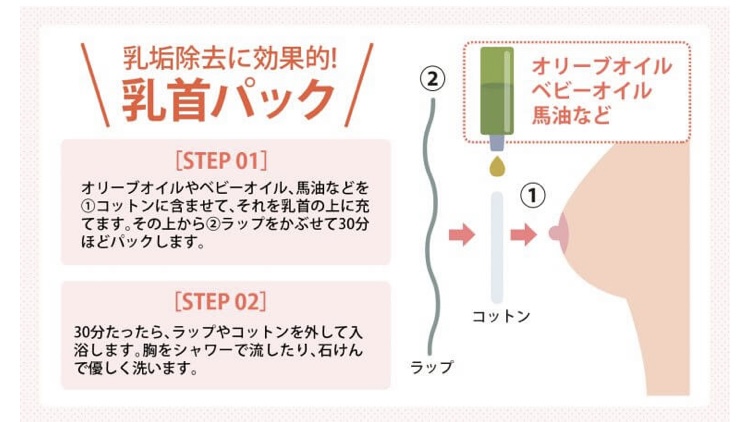 乳垢除去に効果的!
乳首パック

[STEP 01]
オリーブオイルやベビーオイル、馬油などを①コットンに含ませて、それを乳首の上に充てます。その上から②ラップをかぶせて30分ほどパックします。

[STEP 02]
30分たったら、ラップやコットンを外して入浴します。胸をシャワーで流したり、石けんで優しく洗います。

②

オリーブオイル
ベビーオイル
馬油など

①

コットン

ラップ