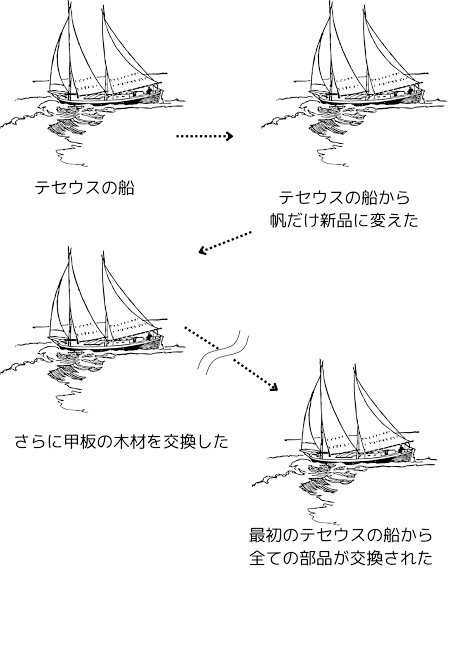 テセウスの船

テセウスの船から
帆だけ新品に変えた

さらに甲板の木材を交換した

最初のテセウスの船から
全ての部品が交換された