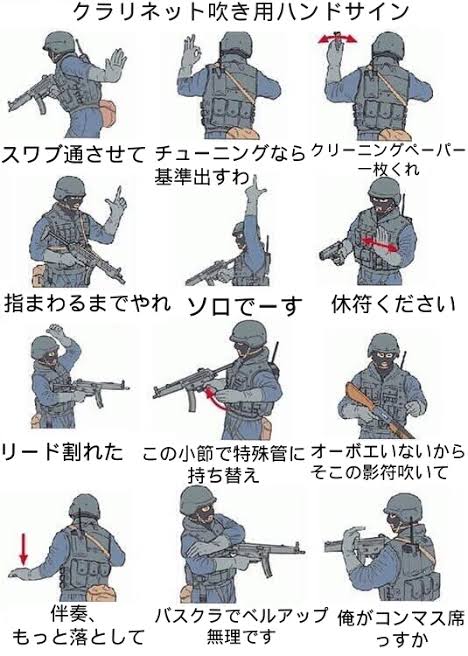 クラリネット吹き用ハンドサイン

スワブ通させて

チューニングなら基準出すわ

クリーニングペーパー一枚くれ

指まわるまでやれ

ソロでーす

休符ください

リード割れた

この小節で特殊管に持ち替え

オーボエいないからそこの影符吹いて

伴奏、もっと落として

バスクラでベルアップ無理です

俺がコンマス席っすか