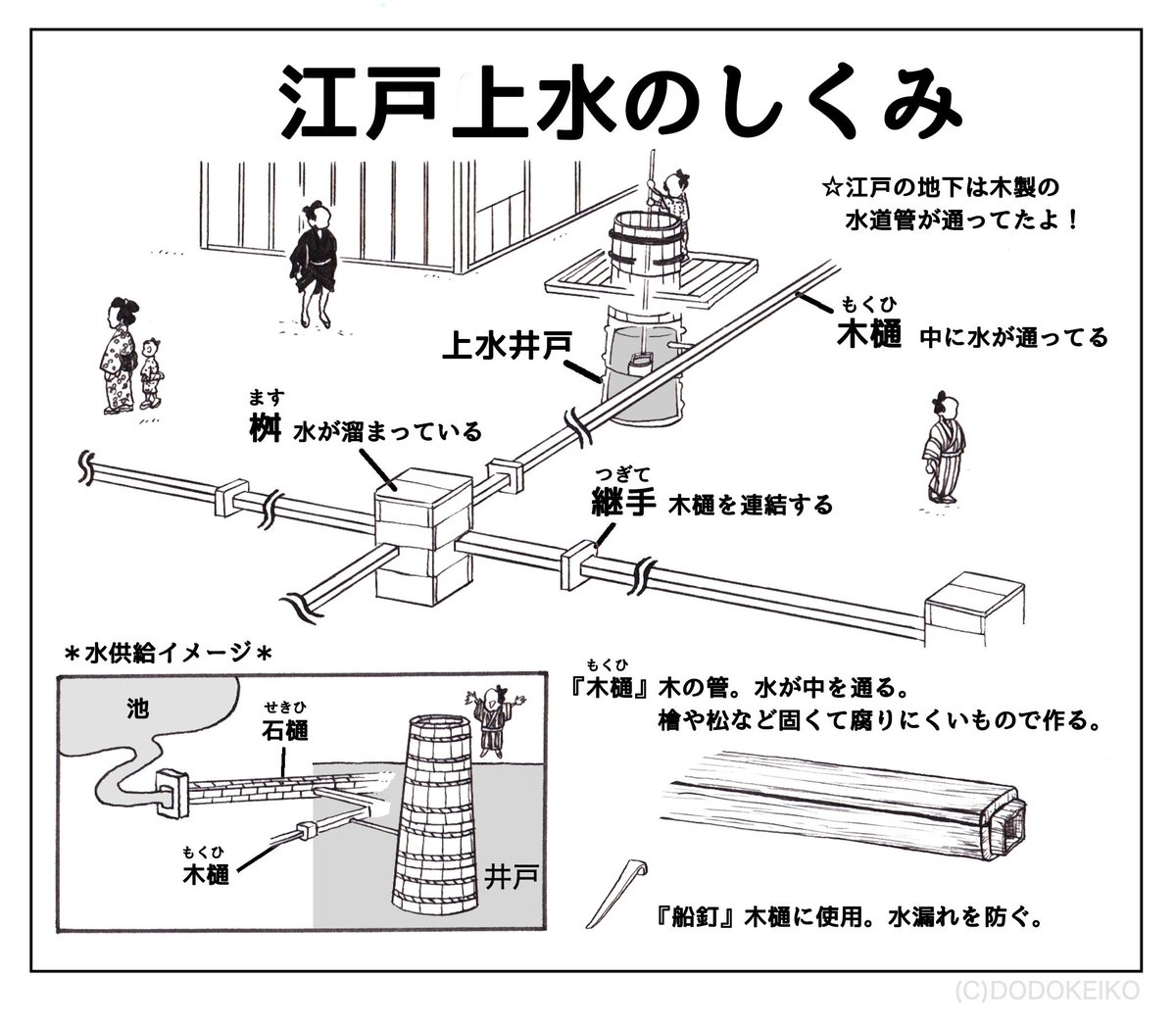 江戸上水のしくみ

☆江戸の地下は木製の水道管が通ってたよ！

もくひ
木樋 中に水が通ってる

上水井戸

ます
桝 水が溜まっている

つぎて
継手 木樋を連結する

＊水供給イメージ＊

池

せきひ
石樋

もくひ
木樋

井戸

もくひ
『木樋』木の管。水が中を通る。
檜や松など固くて腐りにくいもので作る。

『船釘』木樋に使用。水漏れを防ぐ。

(C)DODOKEIKO