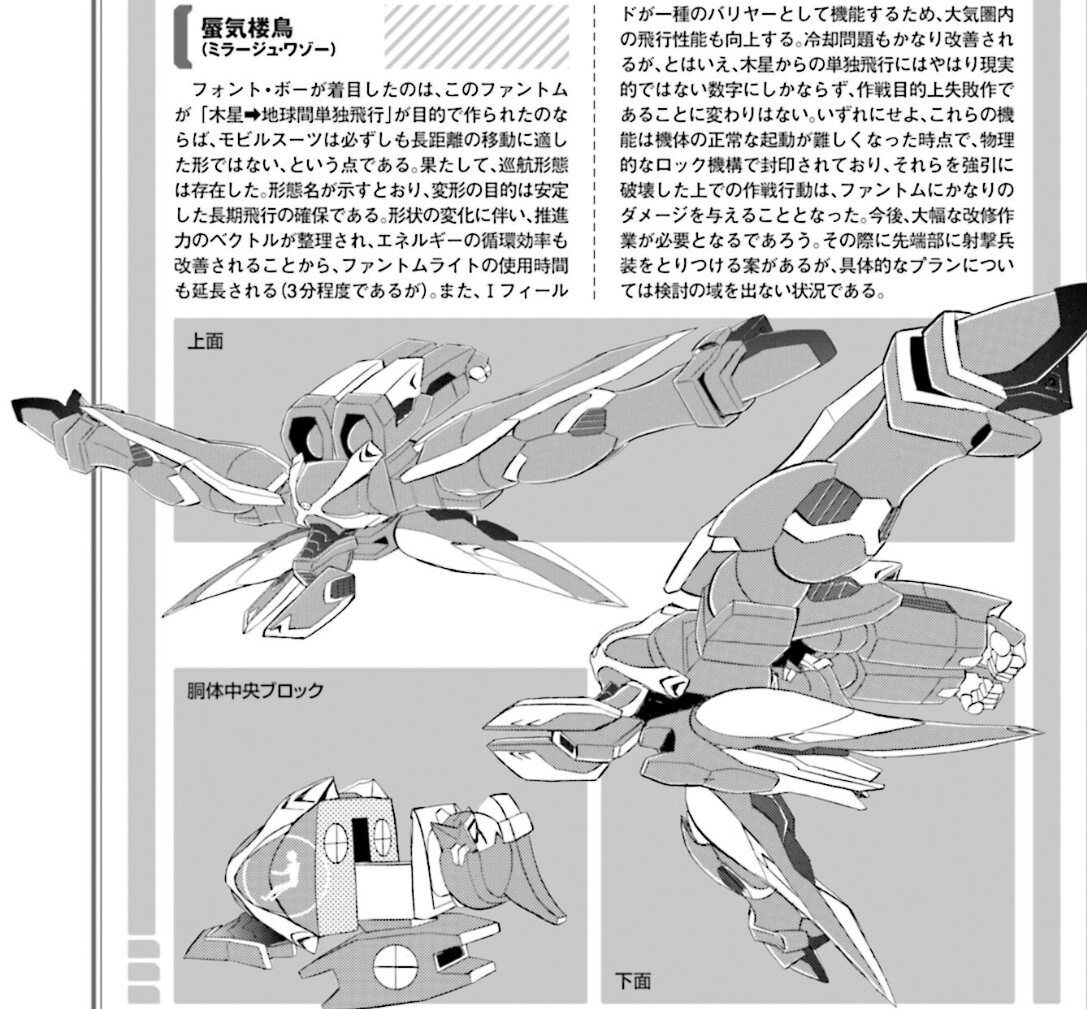 蜃気楼鳥
(ミラージュ・ワゾー)

フォント・ボーが着目したのは、このファントムが「木星➡地球間単独飛行」が目的で作られたのならば、モビルスーツは必ずしも長距離の移動に適した形ではない、という点である。果たして、巡航形態は存在した。形態名が示すとおり、変形の目的は安定した長期飛行の確保である。形状の変化に伴い、推進力のベクトルが整理され、エネルギーの循環効率も改善されることから、ファントムライトの使用時間も延長される(3分程度であるが)。また、Iフィールドが一種のバリヤーとして機能するため、大気圏内の飛行性能も向上する。冷却問題もかなり改善されるが、とはいえ、木星からの単独飛行にはやはり現実的ではない数字にしかならず、作戦目的上失敗作であることに変わりはない。いずれにせよ、これらの機能は機体の正常な起動が難しくなった時点で、物理的なロック機構で封印されており、それらを強引に破壊した上での作戦行動は、ファントムにかなりのダメージを与えることとなった。今後、大幅な改修作業が必要となるであろう。その際に先端部に射撃兵装をとりつける案があるが、具体的なプランについては検討の域を出ない状況である。

上面

胴体中央ブロック

下面