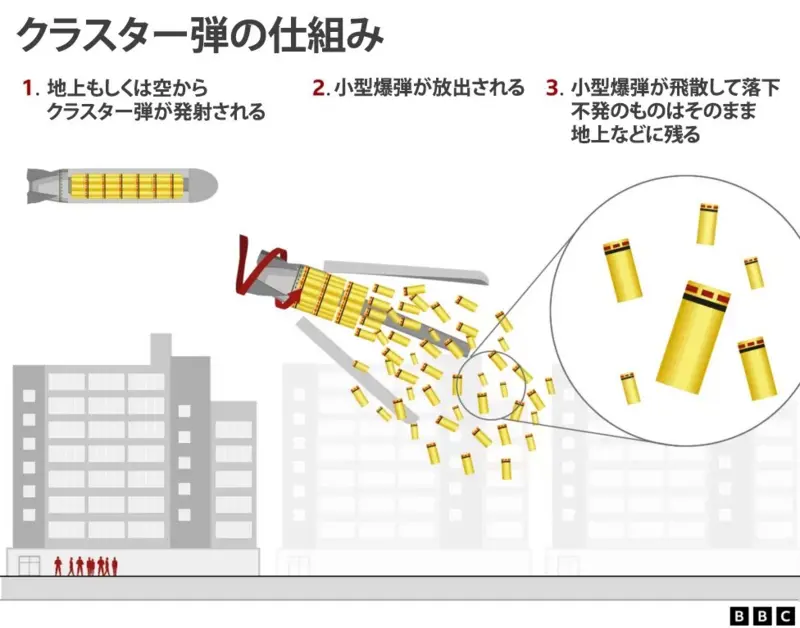 クラスター弾の仕組み

1. 地上もしくは空から
クラスター弾が発射される

2. 小型爆弾が放出される

3. 小型爆弾が飛散して落下
不発のものはそのまま
地上などに残る

BBC