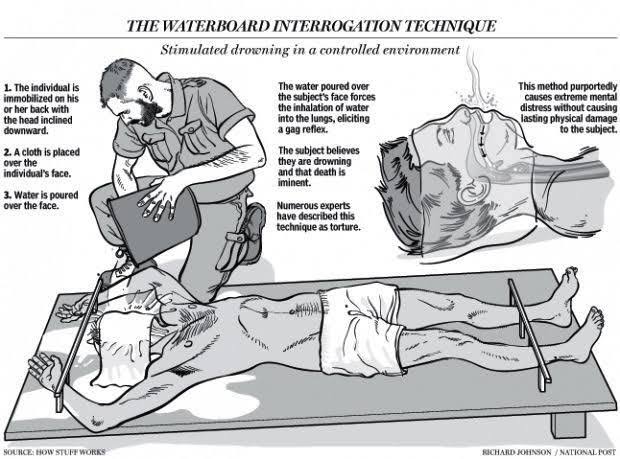 THE WATERBOARD INTERROGATION TECHNIQUE

Stimulated drowning in a controlled environment

1. The individual is immobilized on his or her back with the head inclined downward.

2. A cloth is placed over the individual's face.

3. Water is poured over the face.

The water poured over the subject's face forces the inhalation of water into the lungs, eliciting a gag reflex.

The subject believes they are drowning and that death is iminent.

Numerous experts have described this technique as torture.

This method purportedly causes extreme mental distress without causing lasting physical damage to the subject.

SOURCE: HOW STUFF WORKS

RICHARD JOHNSON / NATIONAL POST