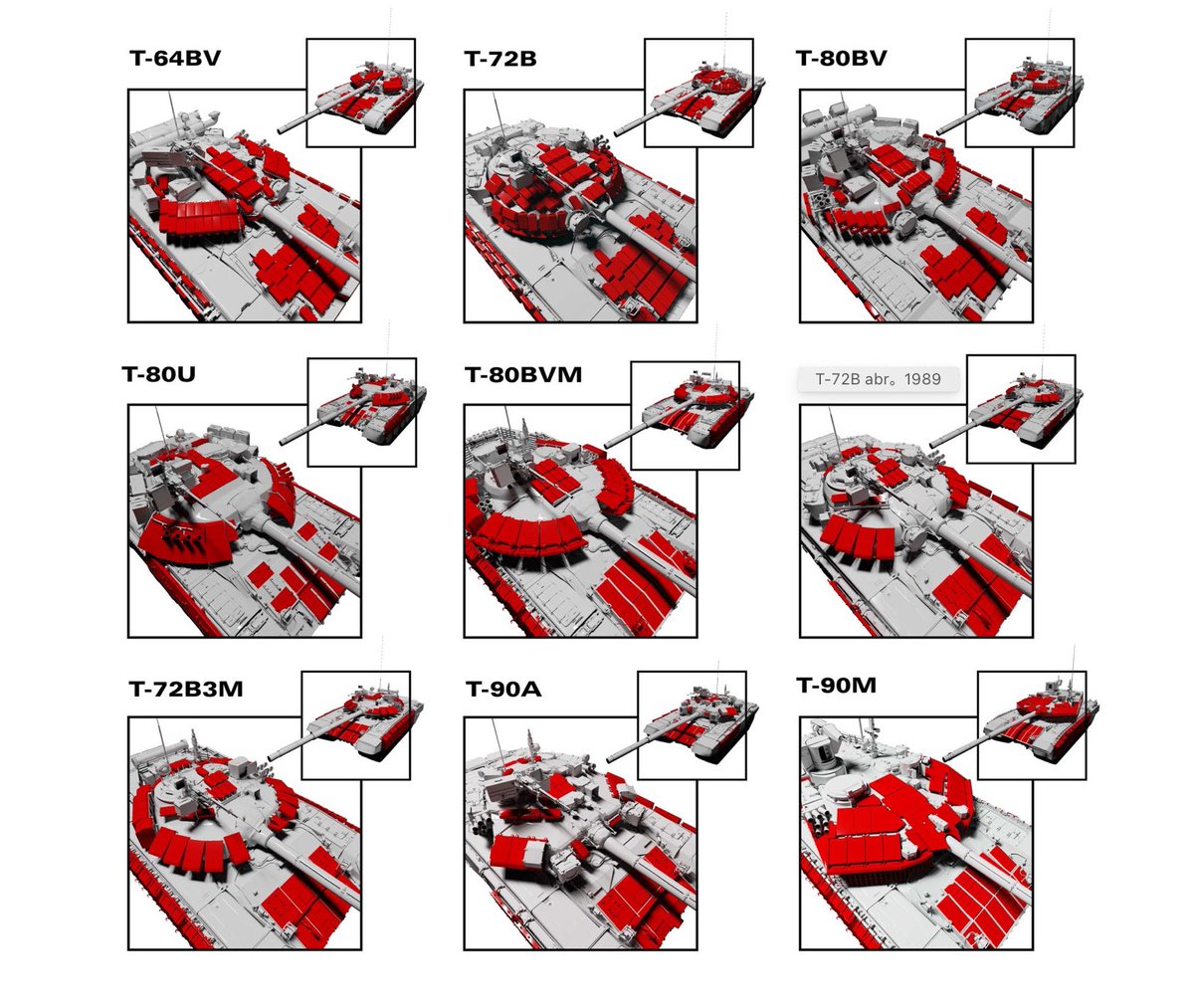 T-64BV

T-72B

T-80BV

T-80U

T-80BVM

T-72B abr。1989

T-72B3M

T-90A

T-90M