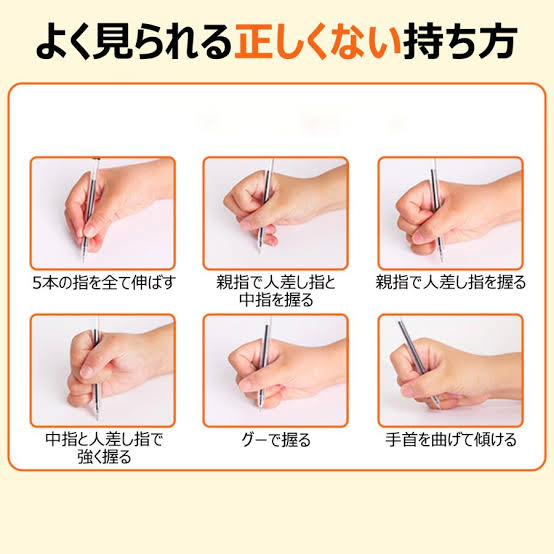 よく見られる正しくない持ち方

5本の指を全て伸ばす

親指で人差し指と中指を握る

親指で人差し指を握る

中指と人差し指で強く握る

グーで握る

手首を曲げて傾ける