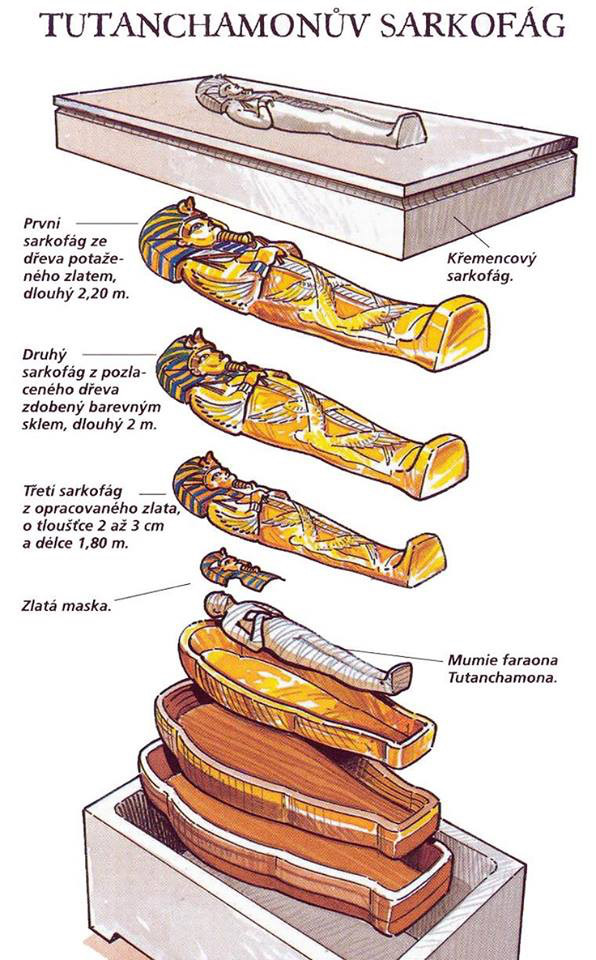 TUTANCHAMONŮV SARKOFÁG

První sarkofág ze dřeva potaženého zlatem, dlouhý 2,20 m.

Křemencový sarkofág.

Druhý sarkofág z pozlaceného dřeva zdobený barevným sklem, dlouhý 2 m.

Třetí sarkofág z opracovaného zlata, o tloušťce 2 až 3 cm a délce 1,80 m.

Zlatá maska.

Mumie faraona Tutanchamona.