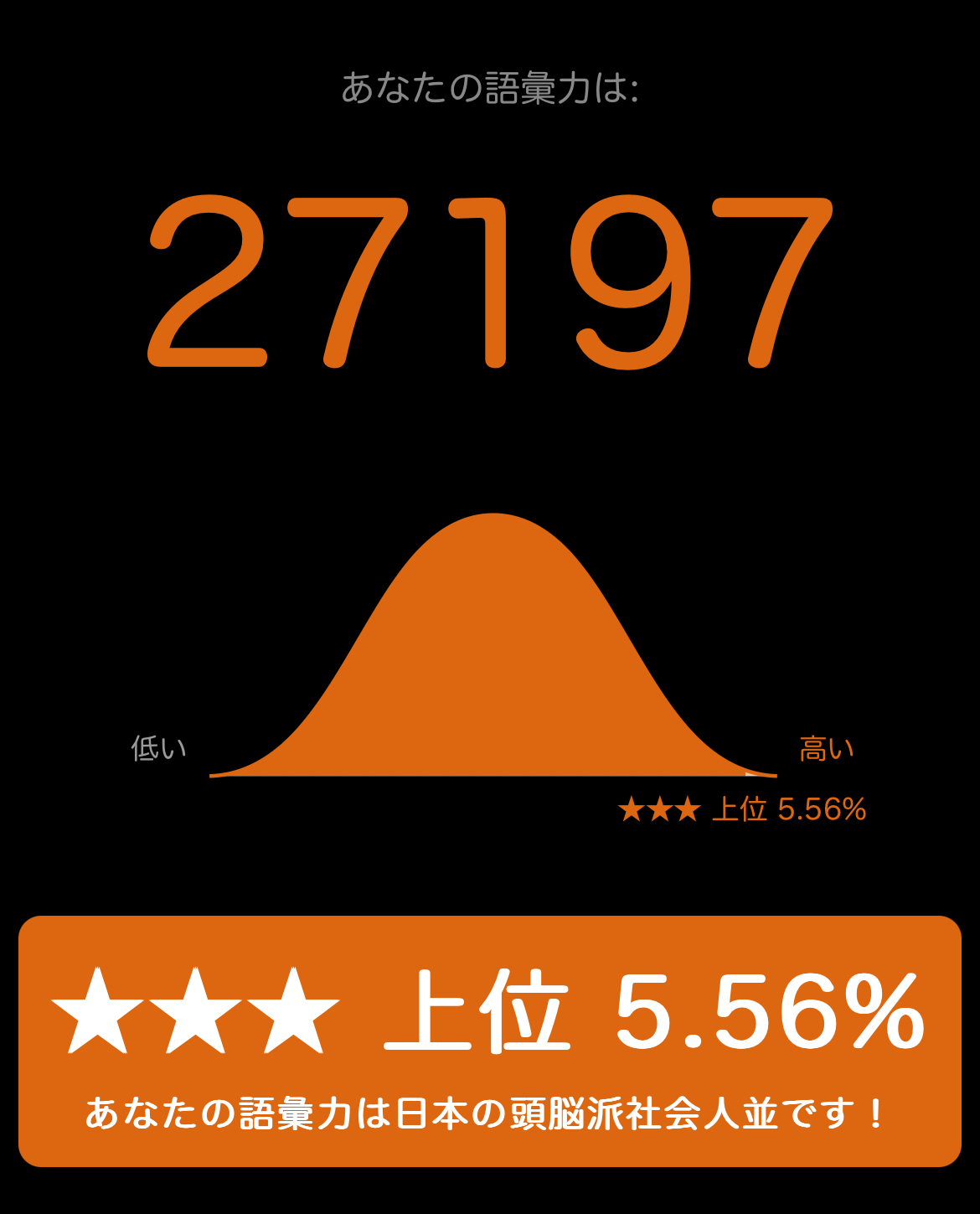 あなたの語彙力は:

27197

低い

高い

★★★ 上位 5.56%

★★★ 上位 5.56%

あなたの語彙力は日本の頭脳派社会人並です！