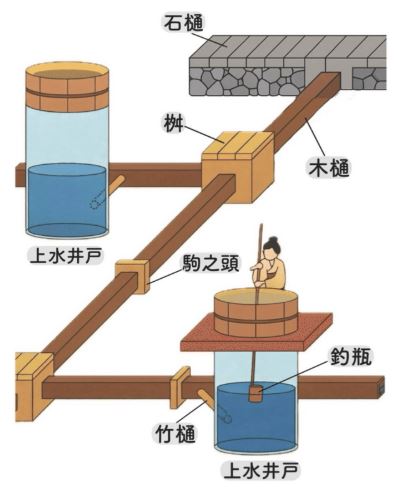 石樋

桝

木樋

上水井戸

駒之頭

釣瓶

竹樋

上水井戸