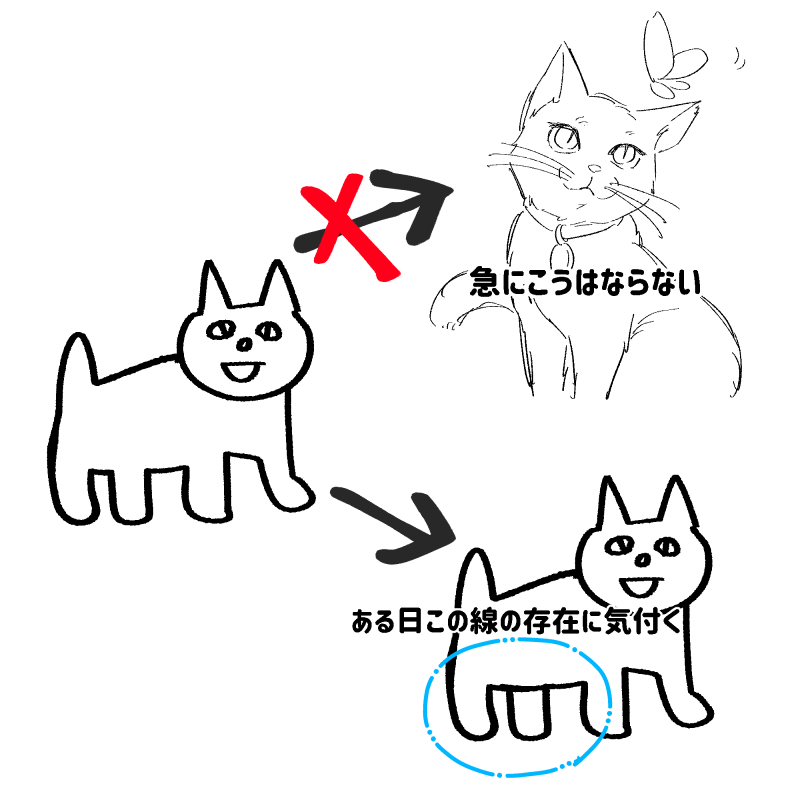 急にこうはならない

ある日この線の存在に気付く