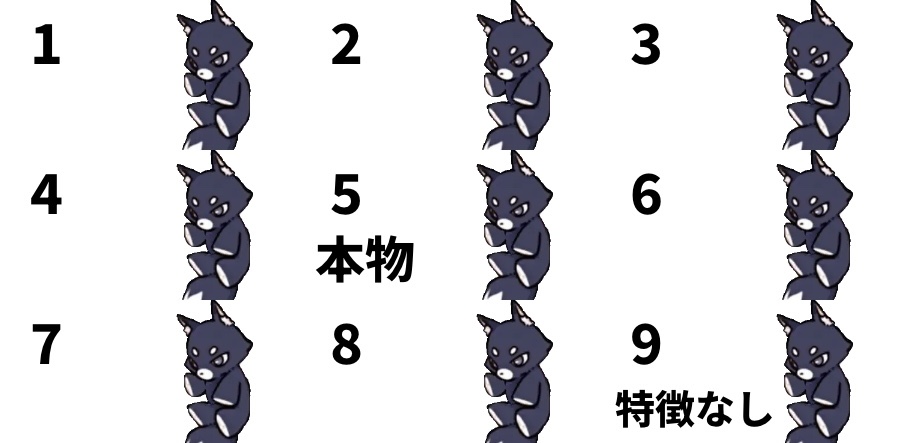 1

2

3

4

5
本物

6

7

8

9
特徴なし