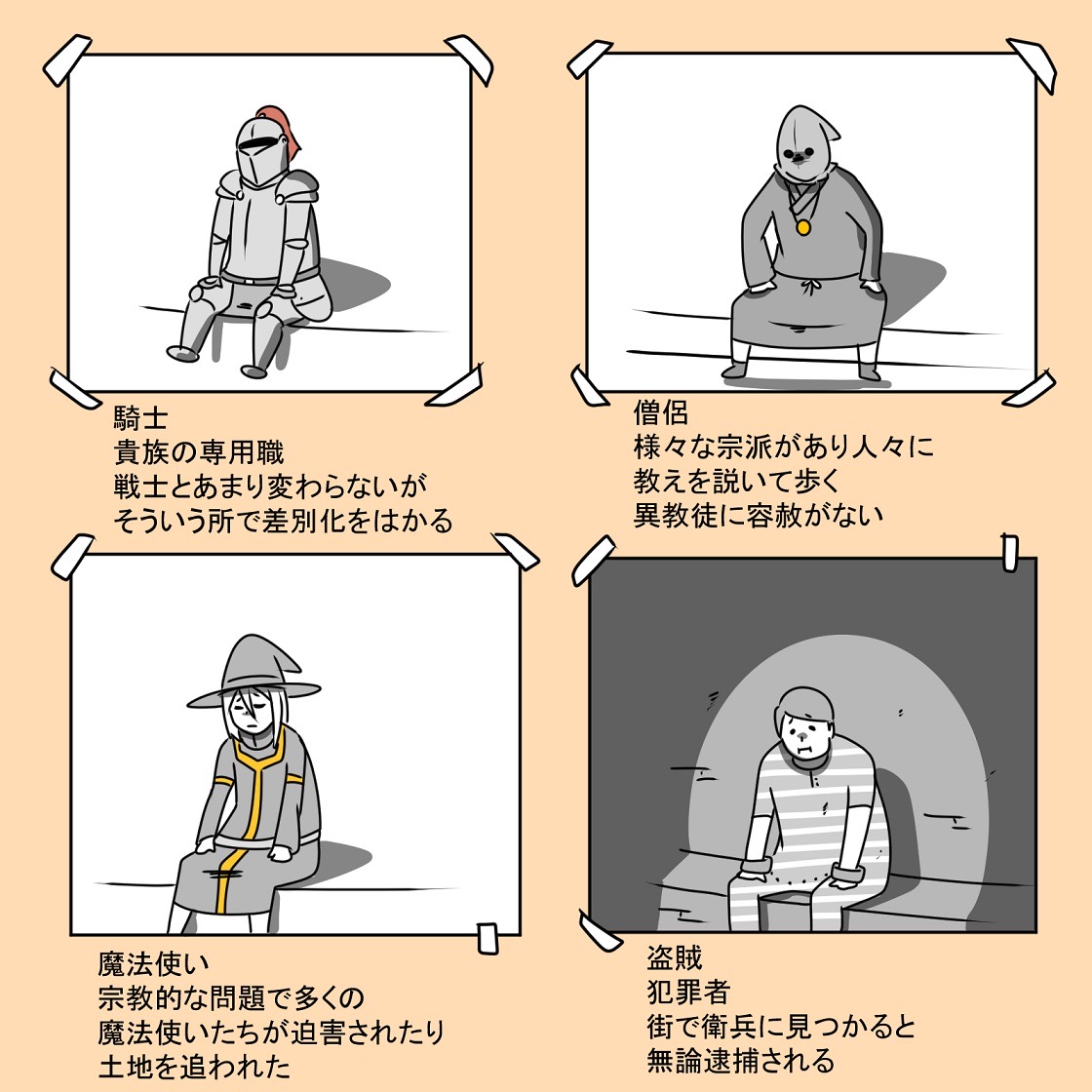 騎士
貴族の専用職
戦士とあまり変わらないが
そういう所で差別化をはかる

僧侶
様々な宗派があり人々に
教えを説いて歩く
異教徒に容赦がない

魔法使い
宗教的な問題で多くの
魔法使いたちが迫害されたり
土地を追われた

盗賊
犯罪者
街で衛兵に見つかると
無論逮捕される