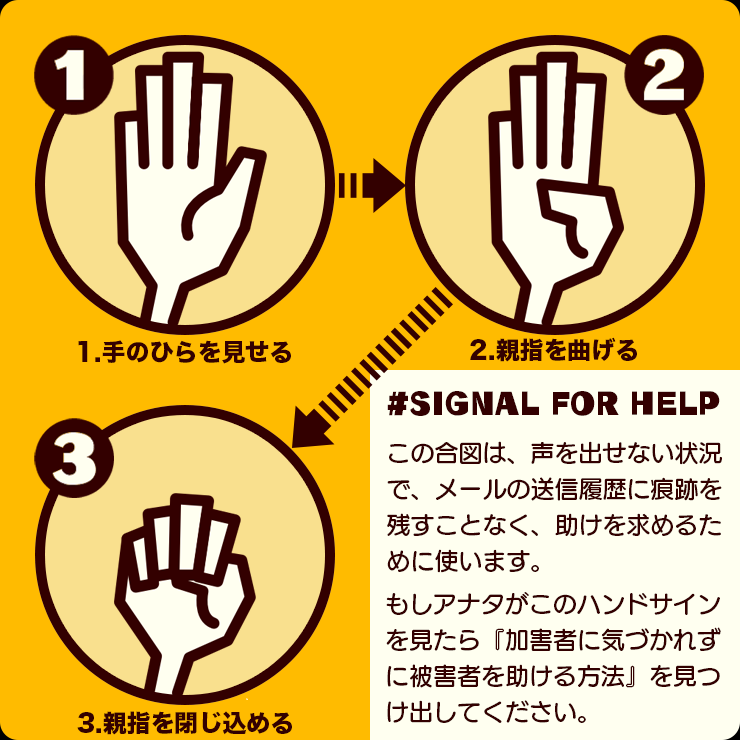 1

2

1.手のひらを見せる

2.親指を曲げる

3

3.親指を閉じ込める

#SIGNAL FOR HELP

この合図は、声を出せない状況で、メールの送信履歴に痕跡を残すことなく、助けを求めるために使います。

もしアナタがこのハンドサインを見たら『加害者に気づかれずに被害者を助ける方法』を見つけ出してください。