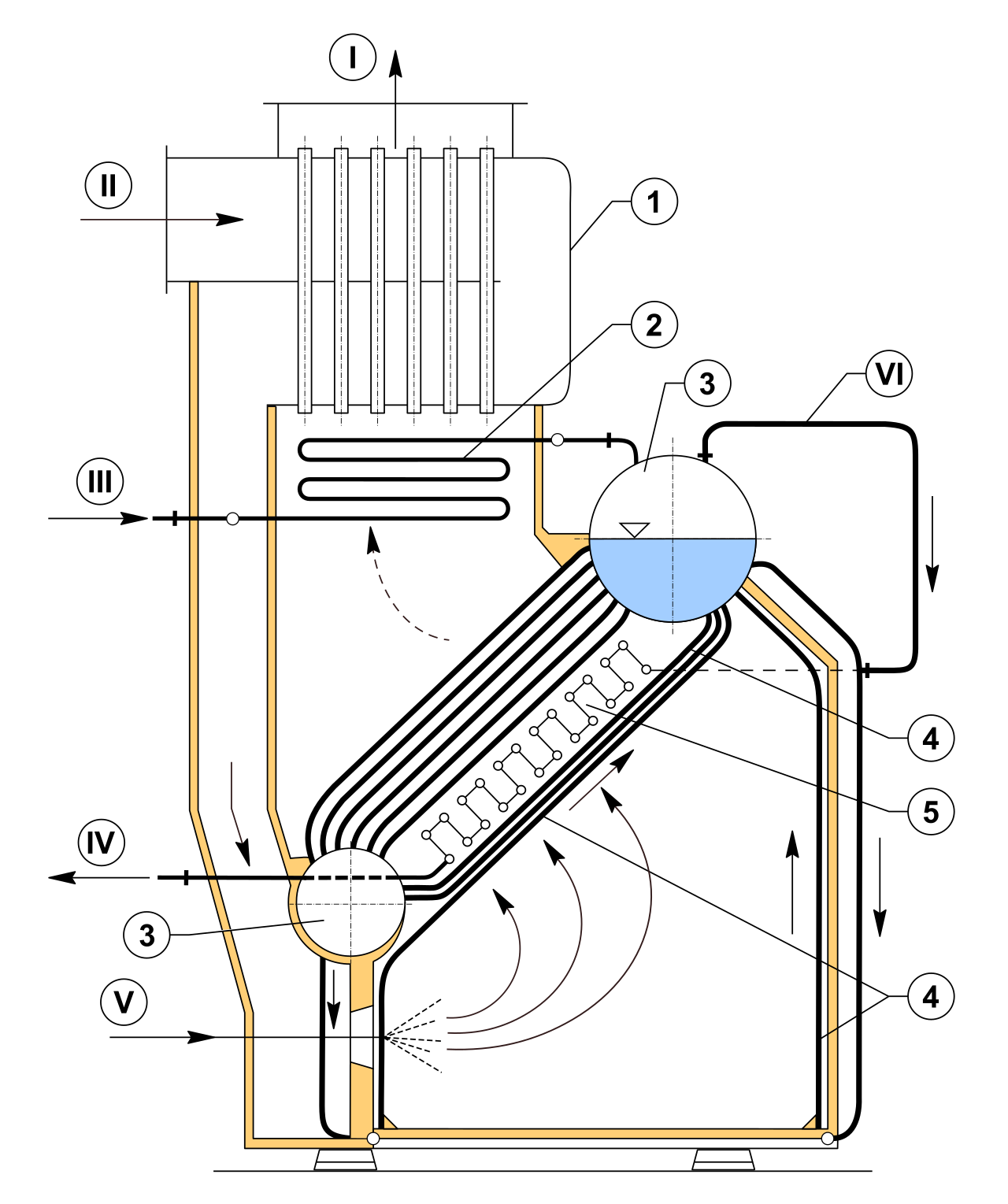 I
II
1
2
3
VI
III
4
5
IV
3
4
V