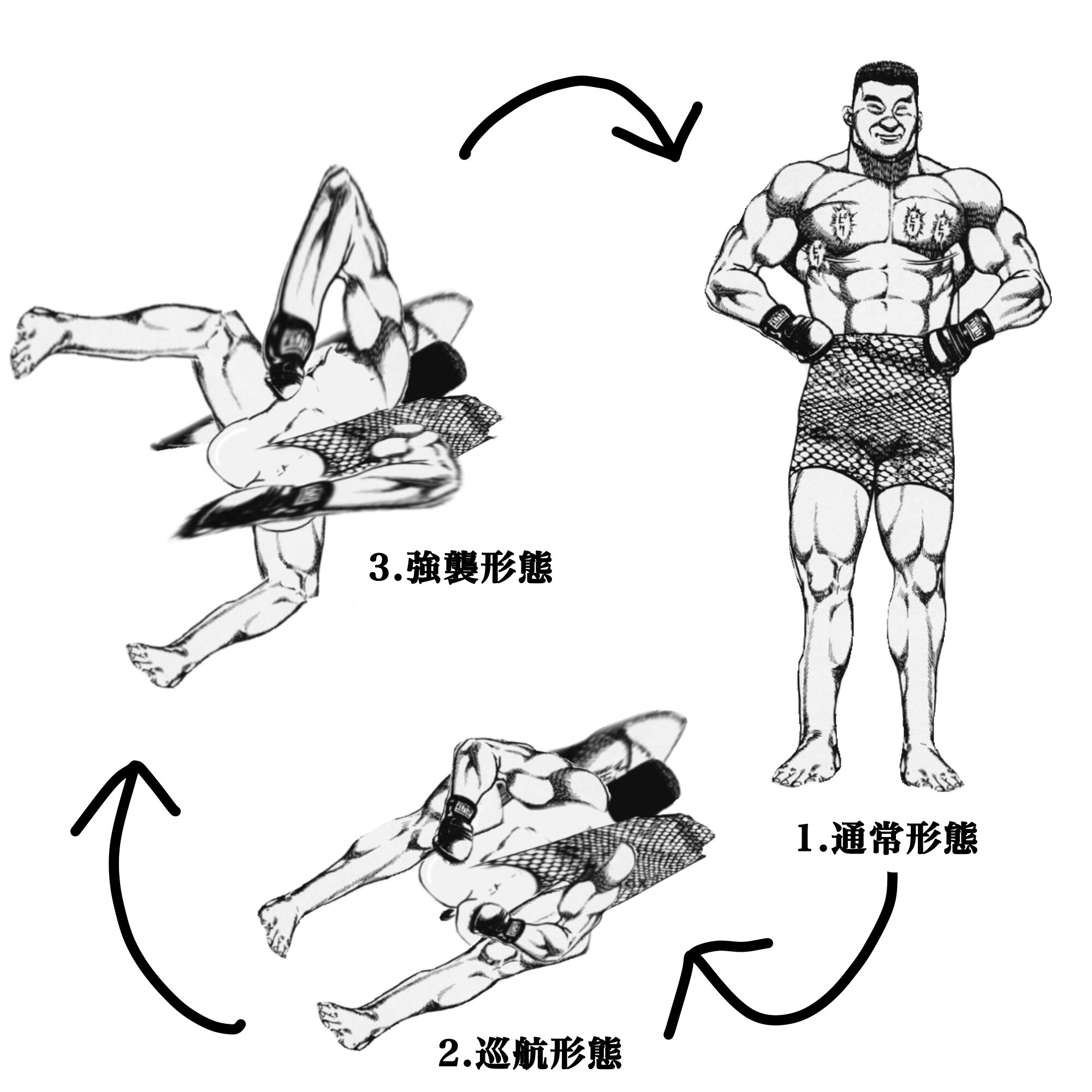 3.強襲形態

1.通常形態

2.巡航形態