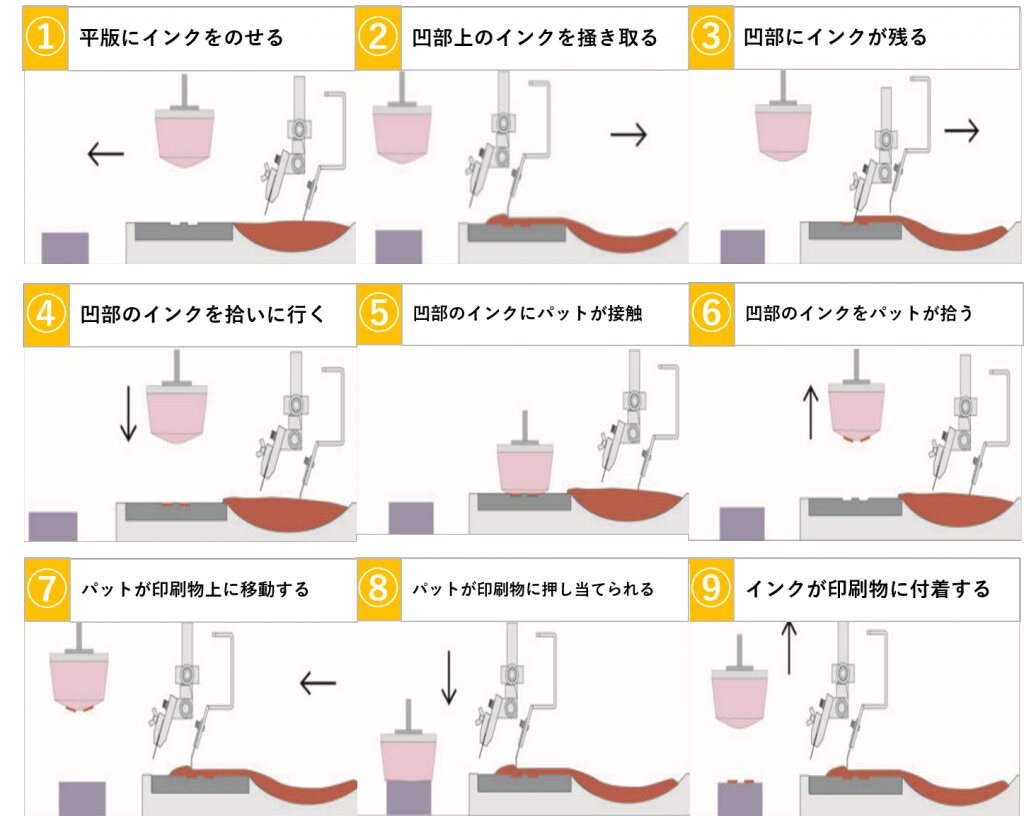 ① 平版にインクをのせる

② 凹部上のインクを掻き取る

③ 凹部にインクが残る

④ 凹部のインクを拾いに行く

⑤ 凹部のインクにパットが接触

⑥ 凹部のインクをパットが拾う

⑦ パットが印刷物上に移動する

⑧ パットが印刷物に押し当てられる

⑨ インクが印刷物に付着する