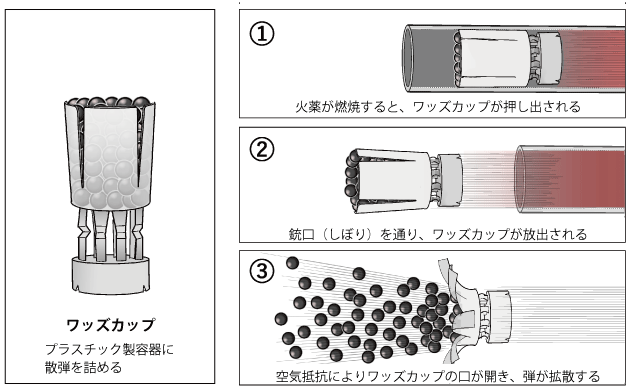 ワッズカップ

プラスチック製容器に散弾を詰める

①

火薬が燃焼すると、ワッズカップが押し出される

②

銃口（しぼり）を通り、ワッズカップが放出される

③

空気抵抗によりワッズカップの口が開き、弾が拡散する